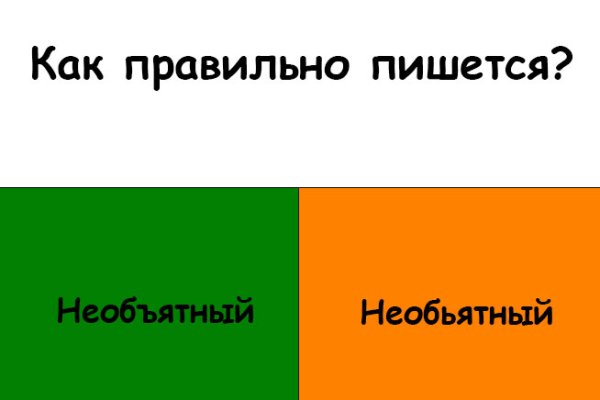 Как правильно пишется?

Необъятный

Необьятный